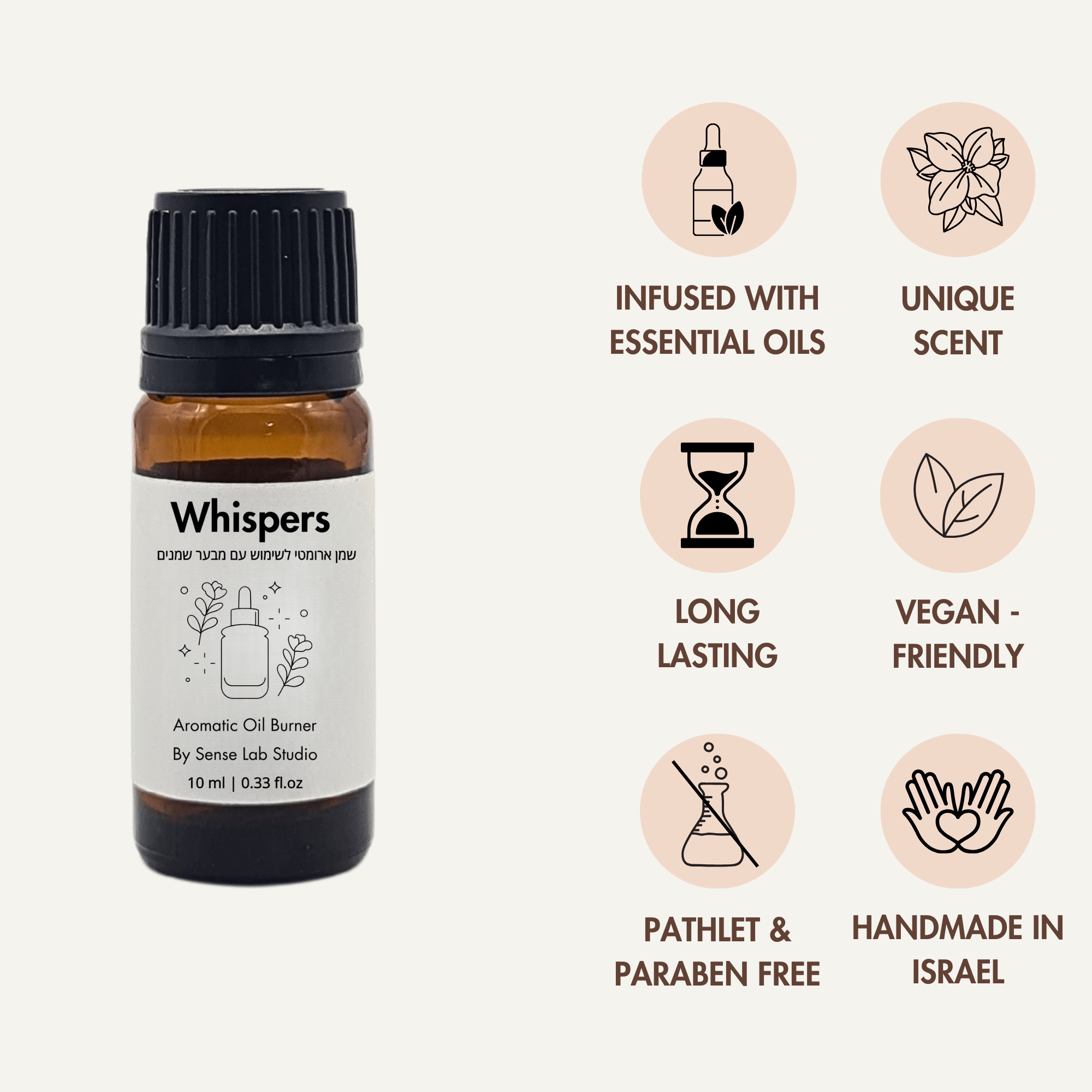 Whispers

שמן ארומטי לשימוש עם מבער שמנים

Aromatic Oil Burner

By Sense Lab Studio

10 ml | 0.33 fl.oz

INFUSED WITH ESSENTIAL OILS

UNIQUE SCENT

LONG LASTING

VEGAN - FRIENDLY

PATHLET & PARABEN FREE

HANDMADE IN ISRAEL