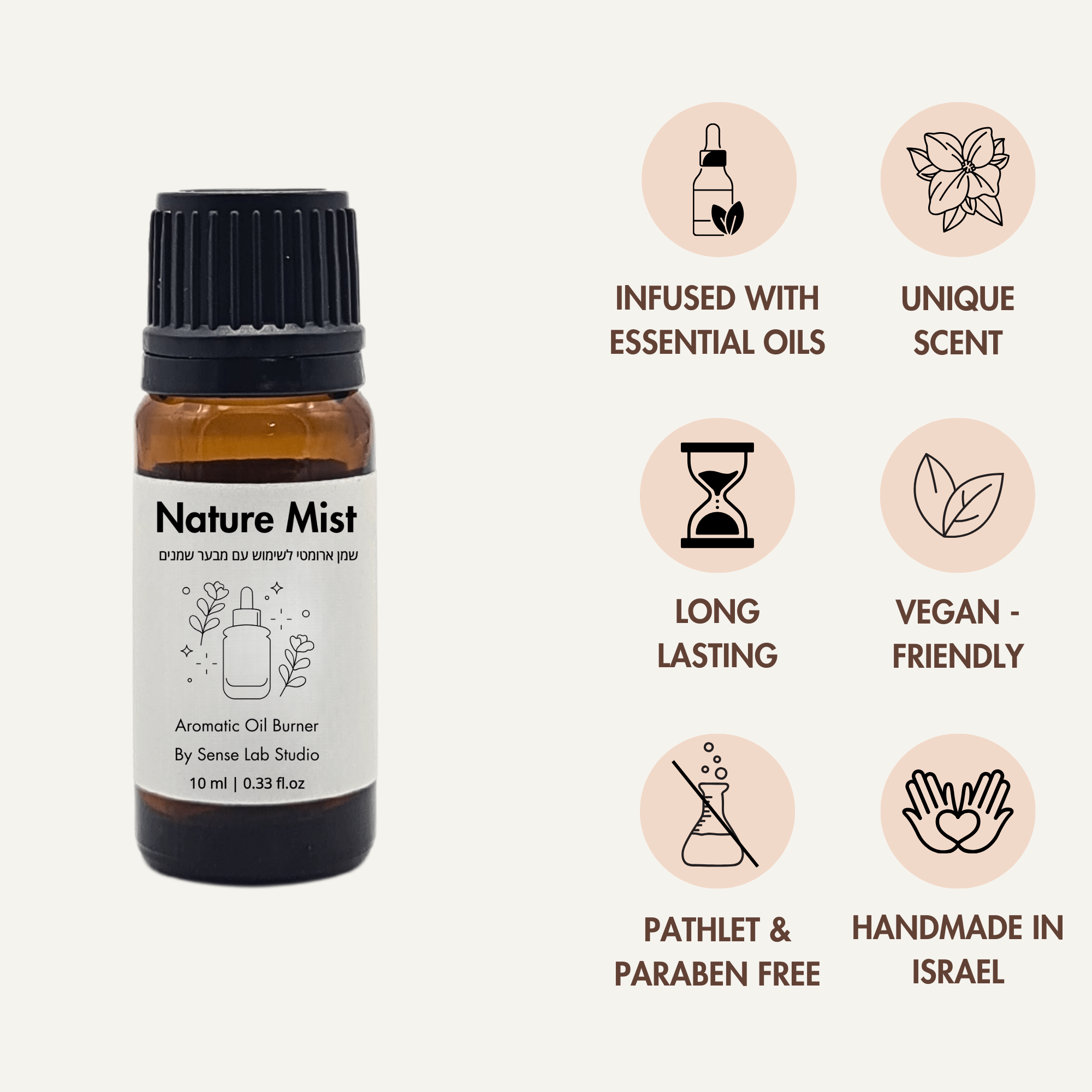 Nature Mist

שמן ארומטי לשימוש עם מבער שמנים

Aromatic Oil Burner

By Sense Lab Studio

10 ml | 0.33 fl.oz

INFUSED WITH ESSENTIAL OILS

UNIQUE SCENT

LONG LASTING

VEGAN - FRIENDLY

PATHLET & PARABEN FREE

HANDMADE IN ISRAEL