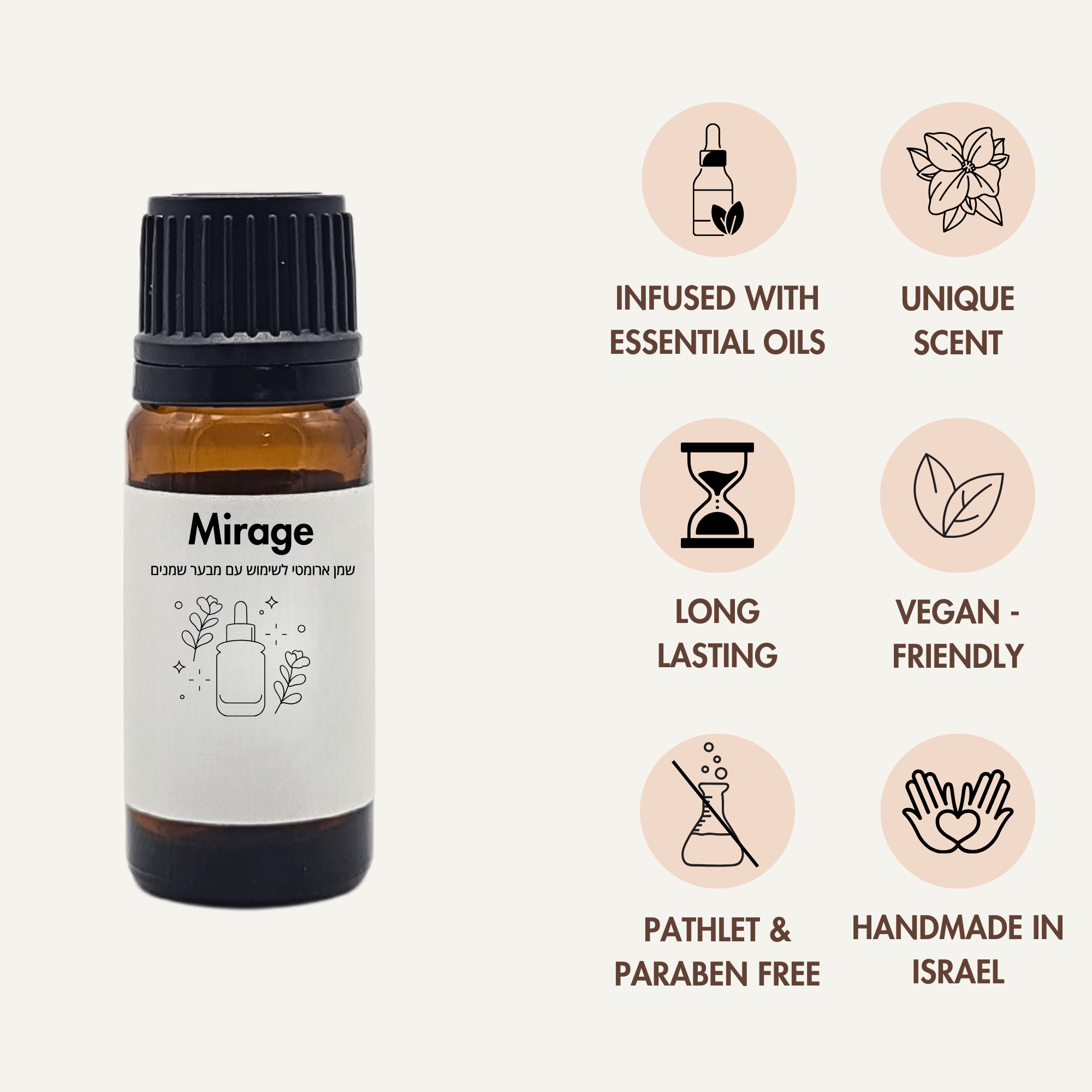 Mirage

שמן ארומטי לשימוש עם מבער שמנים

INFUSED WITH ESSENTIAL OILS

UNIQUE SCENT

LONG LASTING

VEGAN - FRIENDLY

PATHLET & PARABEN FREE

HANDMADE IN ISRAEL